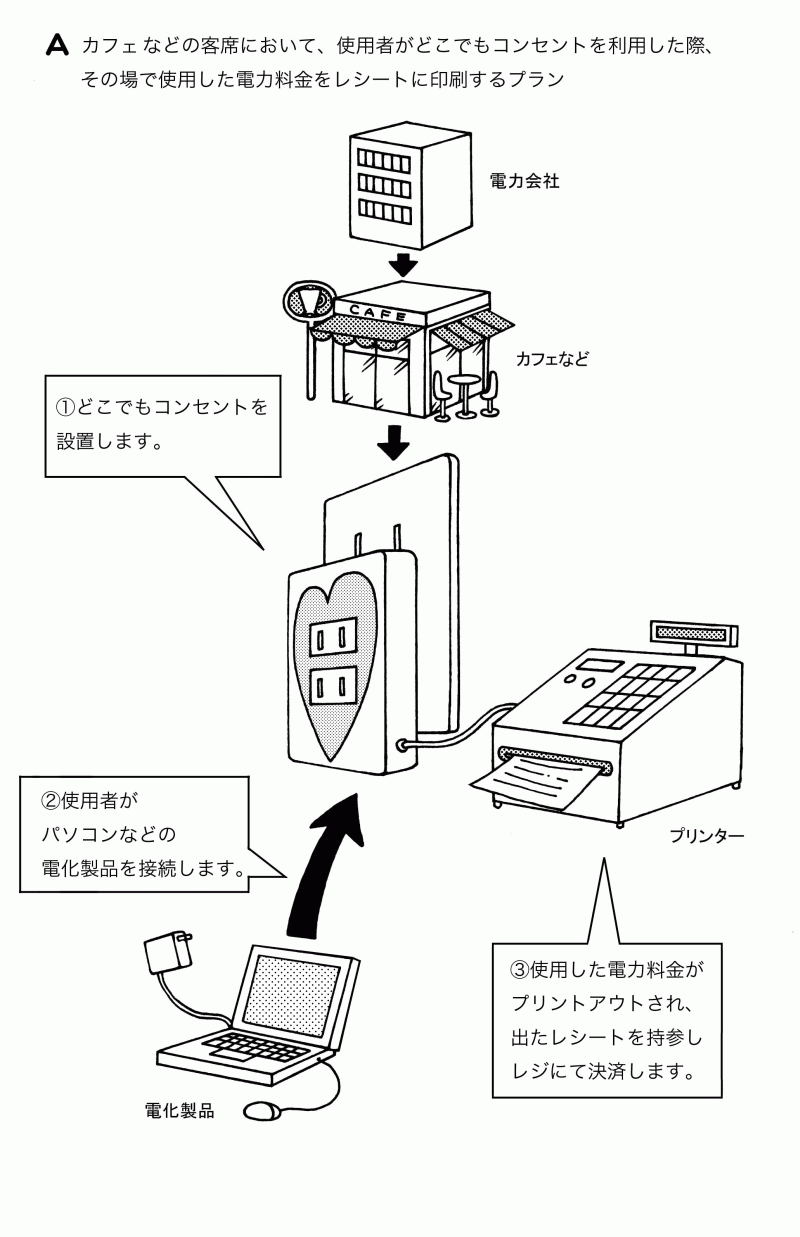 A カフェなどの客席において、使用者がどこでもコンセントを利用した際、その場で使用した電力料金をレシートに印刷するプラン

電力会社

CAFE

カフェなど

①どこでもコンセントを設置します。

②使用者がパソコンなどの電化製品を接続します。

プリンター

③使用した電力料金がプリントアウトされ、出たレシートを持参しレジにて決済します。

電化製品